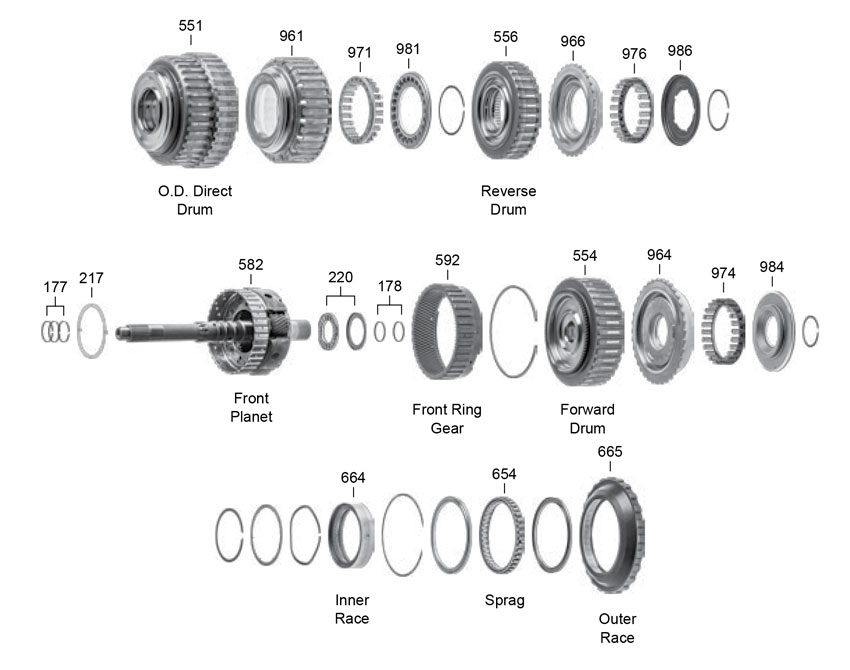 551
961
971
981
556
966
976
986

O.D. Direct Drum

Reverse Drum

177
217
582
220
178
592
554
964
974
984

Front Planet

Front Ring Gear

Forward Drum

664
654
665

Inner Race

Sprag

Outer Race