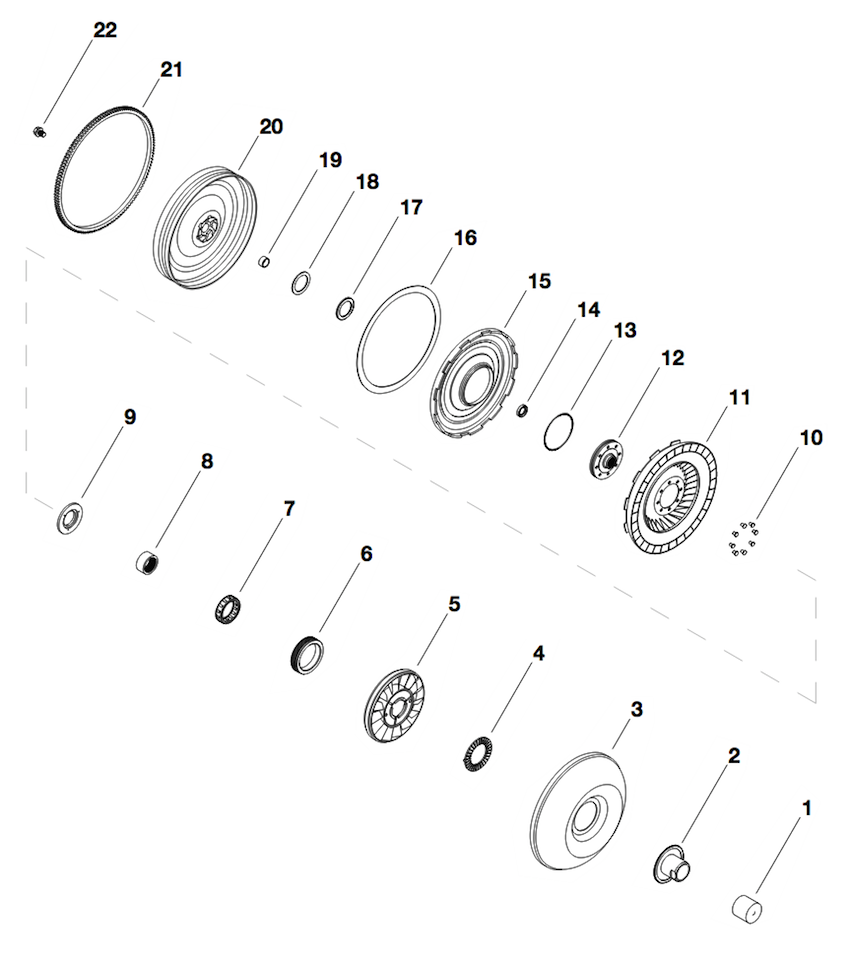 22
21
20
19
18
17
16
15
14
13
12
11
10
9
8
7
6
5
4
3
2
1