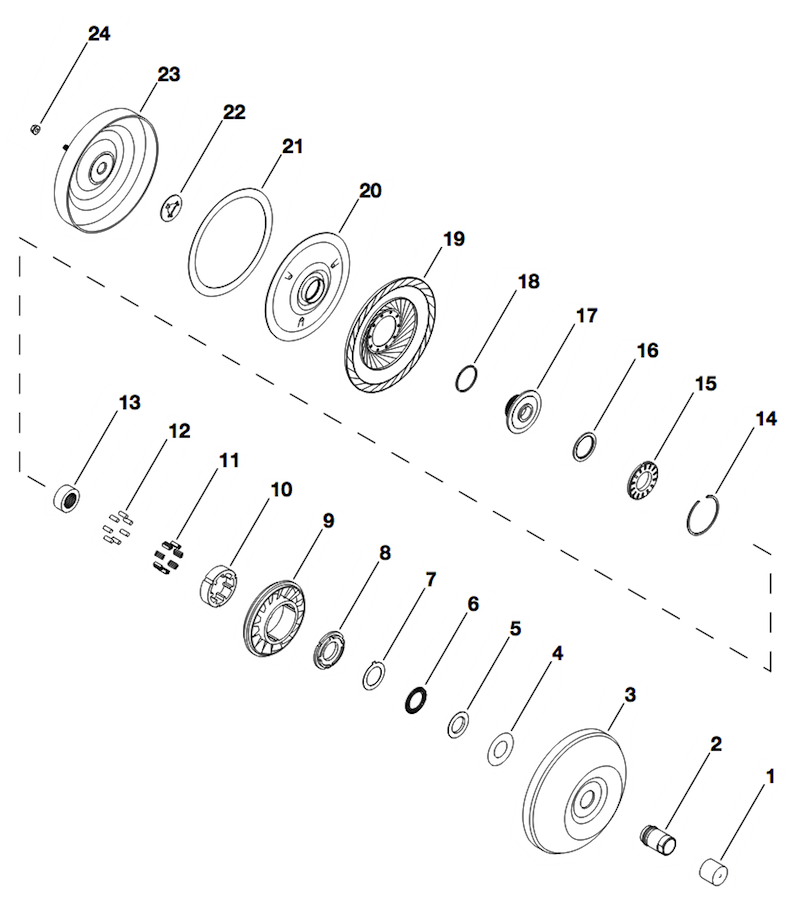 24
23
22
21
20
19
18
17
16
15
14
13
12
11
10
9
8
7
6
5
4
3
2
1