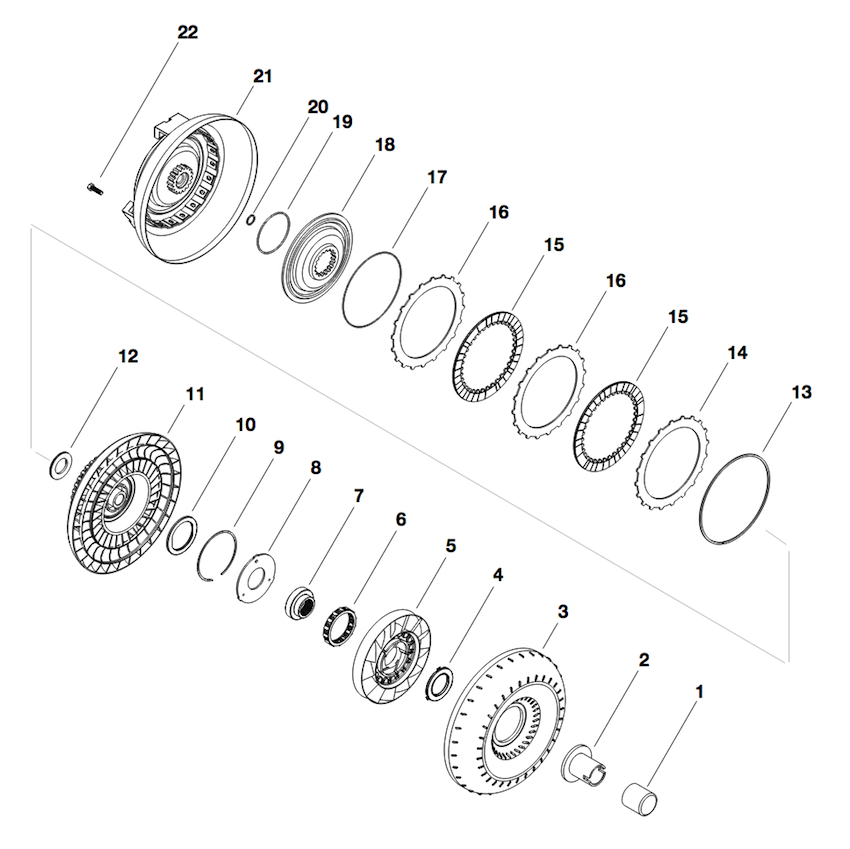 22
21
20
19
18
17
16
15
16
15
14
13
12
11
10
9
8
7
6
5
4
3
2
1