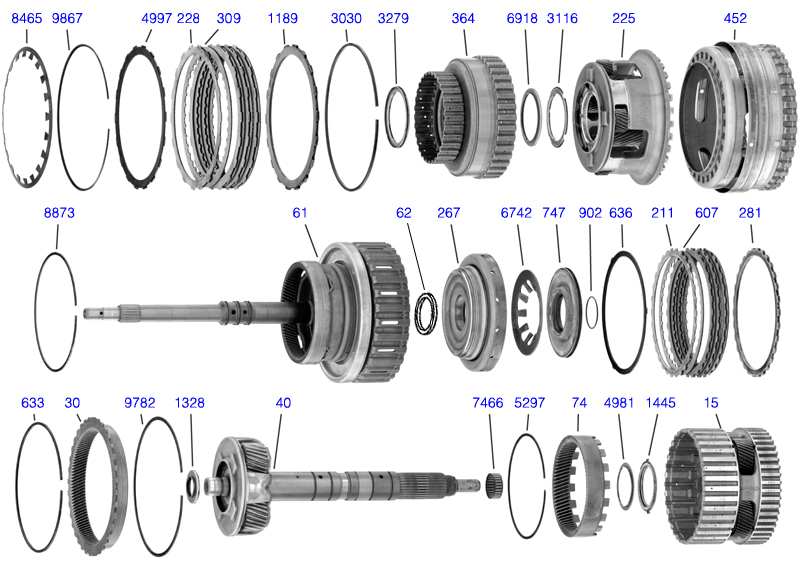 8465 9867 4997 228 309 1189 3030 3279 364 6918 3116 225 452

8873 61 62 267 6742 747 902 636 211 607 281

633 30 9782 1328 40 7466 5297 74 4981 1445 15