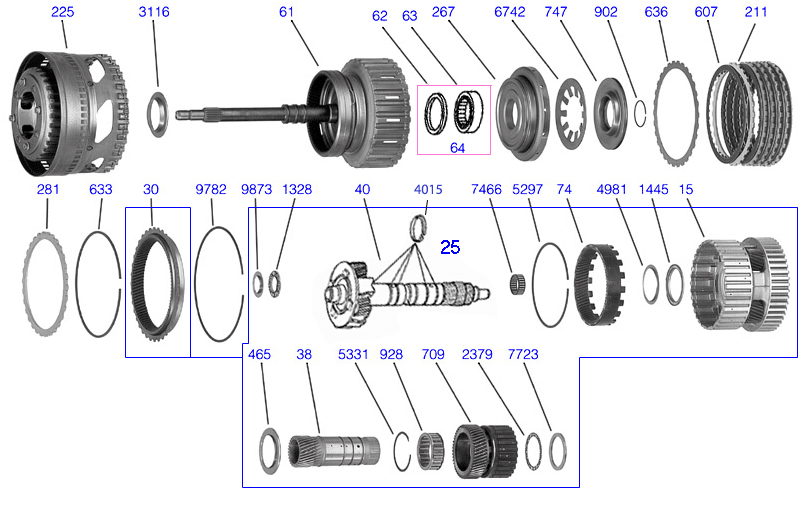 225 3116 61 62 63 267 6742 747 902 636 607 211

64

281 633 30 9782 9873 1328 40 4015 7466 5297 74 4981 1445 15

25

465 38 5331 928 709 2379 7723