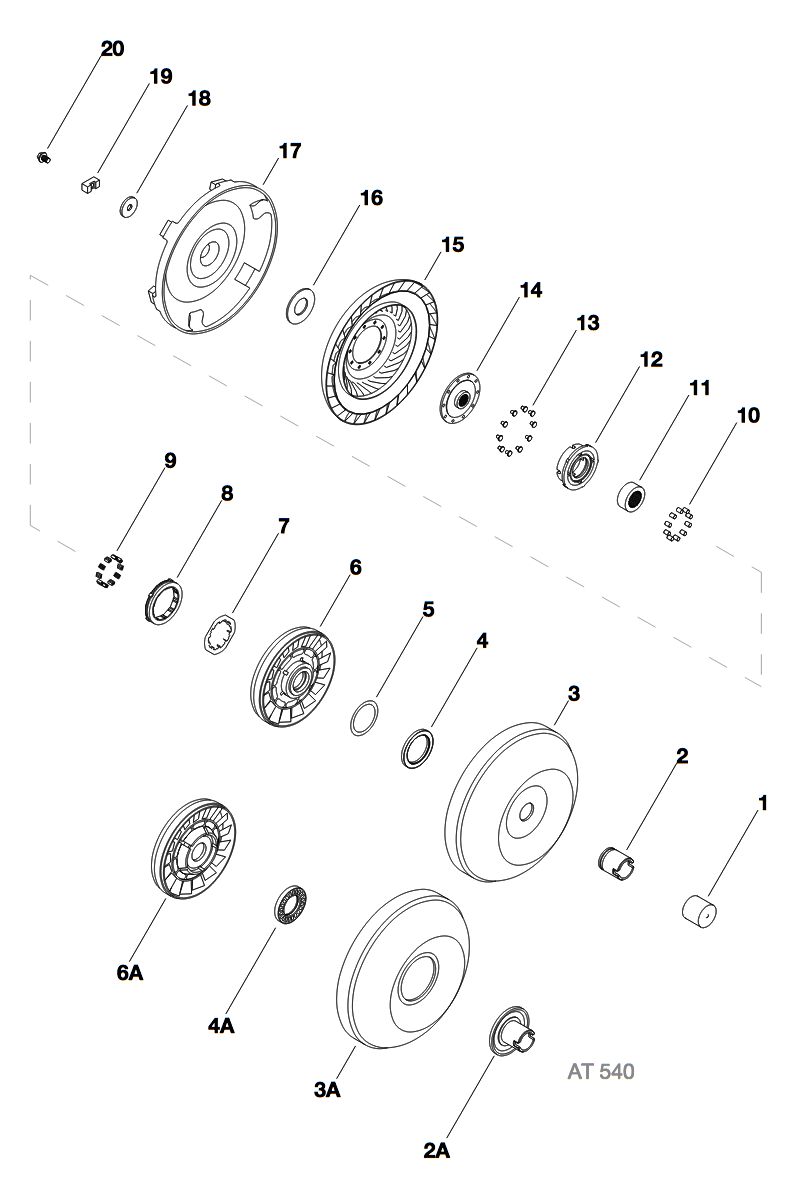 20
19
18
17
16
15
14
13
12
11
10
9
8
7
6
5
4
3
2
1
6A
4A
3A
2A
AT 540