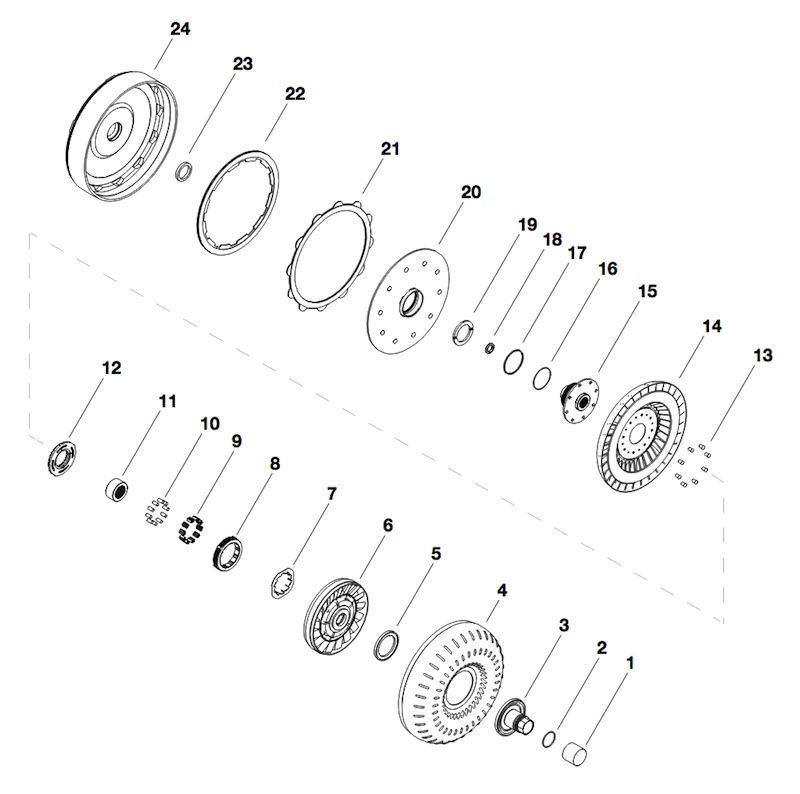 24
23
22
21
20
19
18
17
16
15
14
13
12
11
10
9
8
7
6
5
4
3
2
1