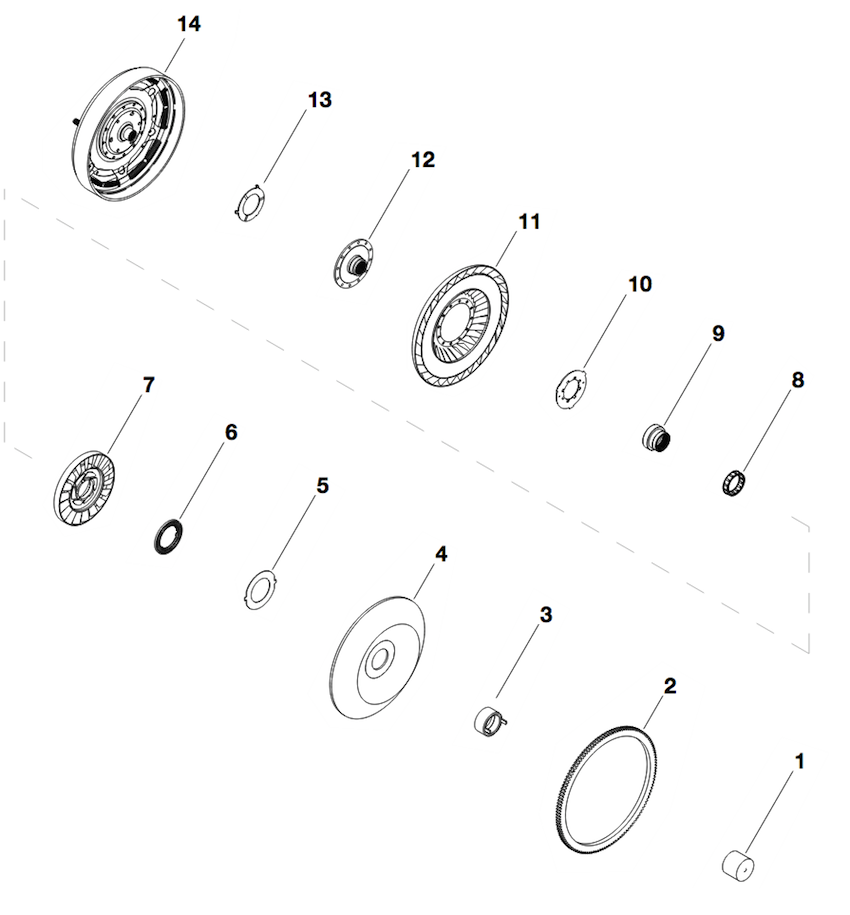 14
13
12
11
10
9
8
7
6
5
4
3
2
1