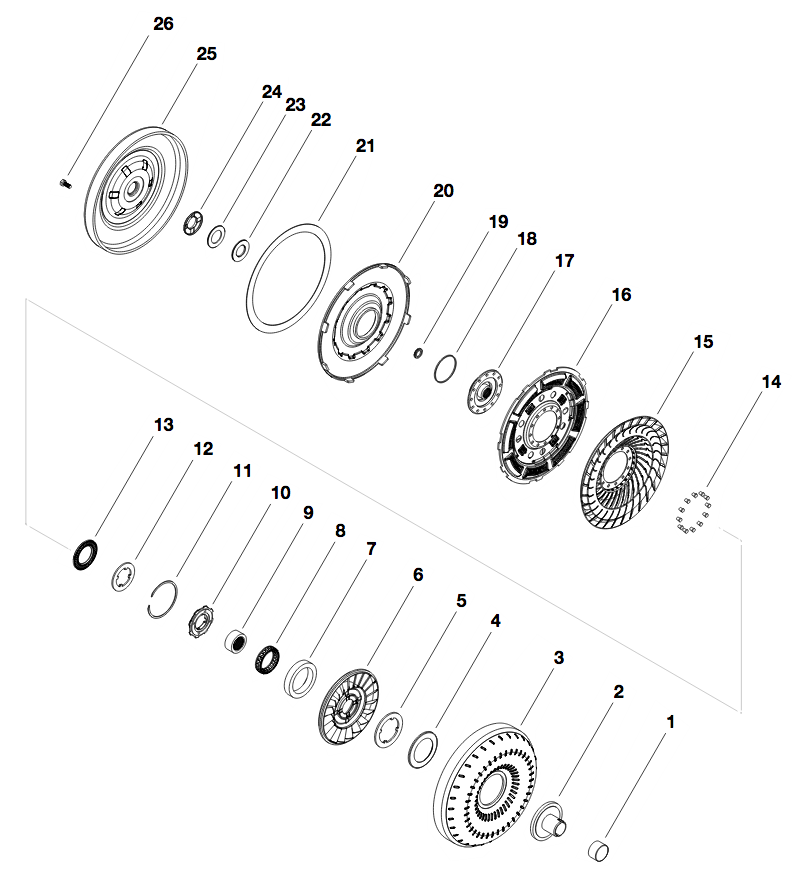 26
25
24
23
22
21
20
19
18
17
16
15
14
13
12
11
10
9
8
7
6
5
4
3
2
1