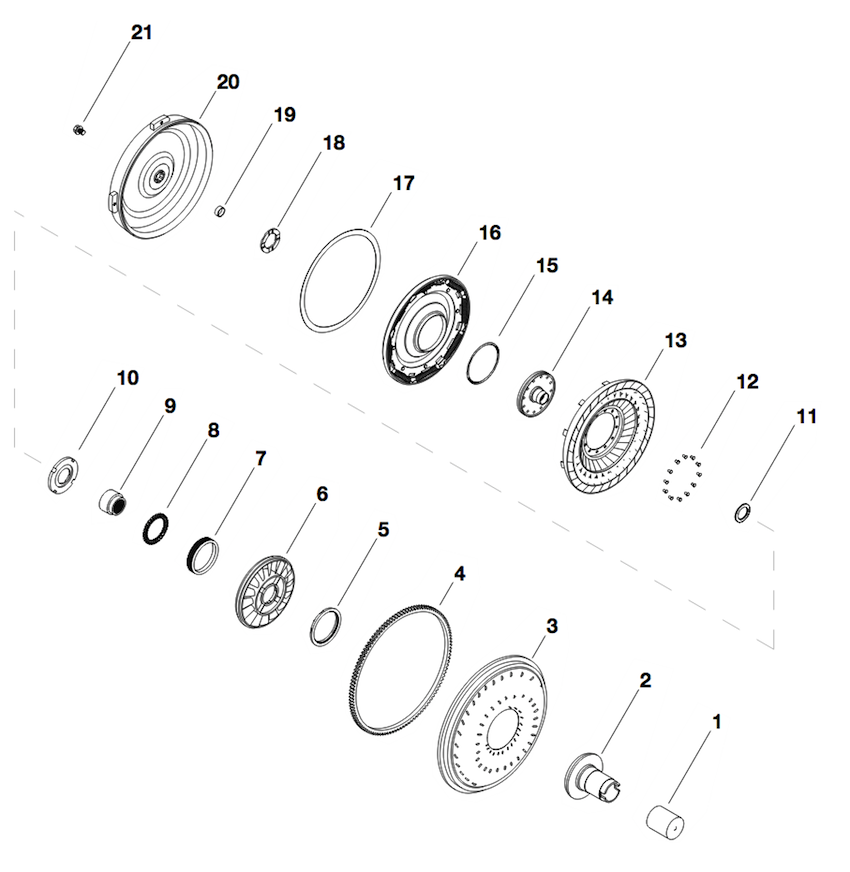 21
20
19
18
17
16
15
14
13
12
11
10
9
8
7
6
5
4
3
2
1