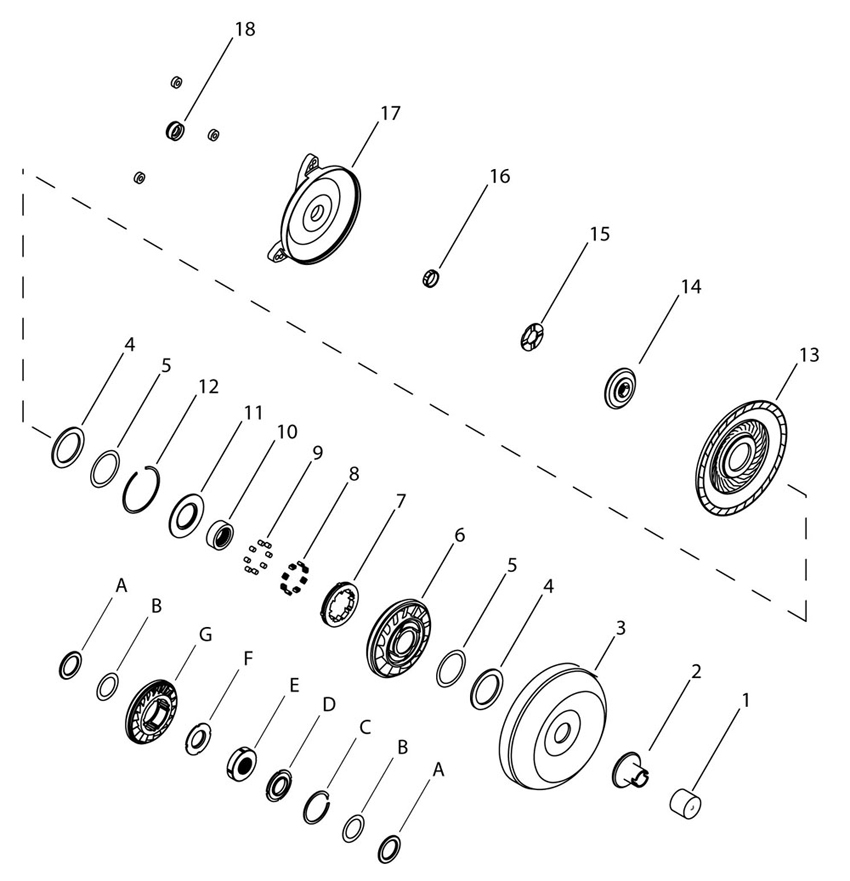 18
17
16
15
14
13
4
5
12
11
10
9
8
7
6
5
4
3
2
1
A
B
G
F
E
D
C
B
A