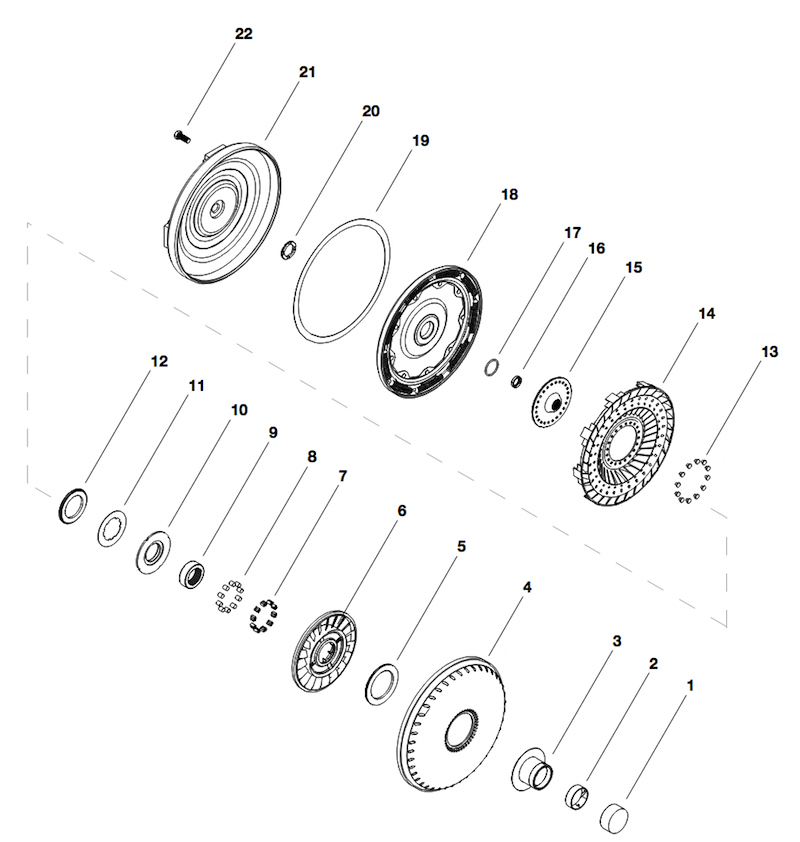 22
21
20
19
18
17
16
15
14
13
12
11
10
9
8
7
6
5
4
3
2
1