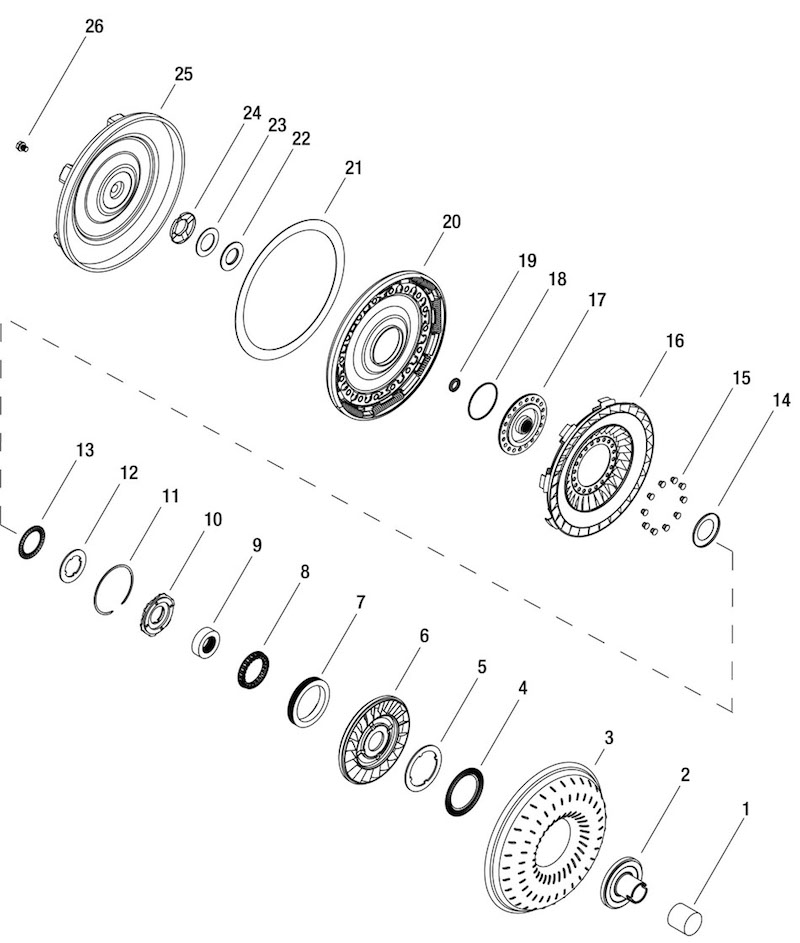 26
25
24
23
22
21
20
19
18
17
16
15
14
13
12
11
10
9
8
7
6
5
4
3
2
1