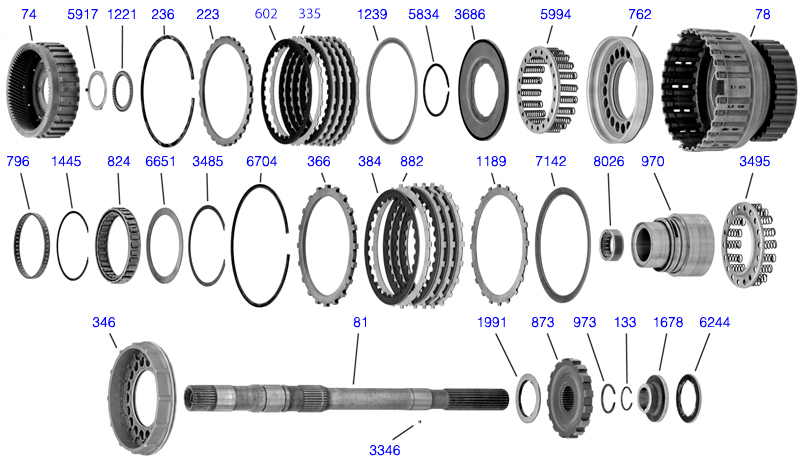 74 5917 1221 236 223 602 335 1239 5834 3686 5994 762 78

796 1445 824 6651 3485 6704 366 384 882 1189 7142 8026 970 3495

346 81 1991 873 973 133 1678 6244

3346