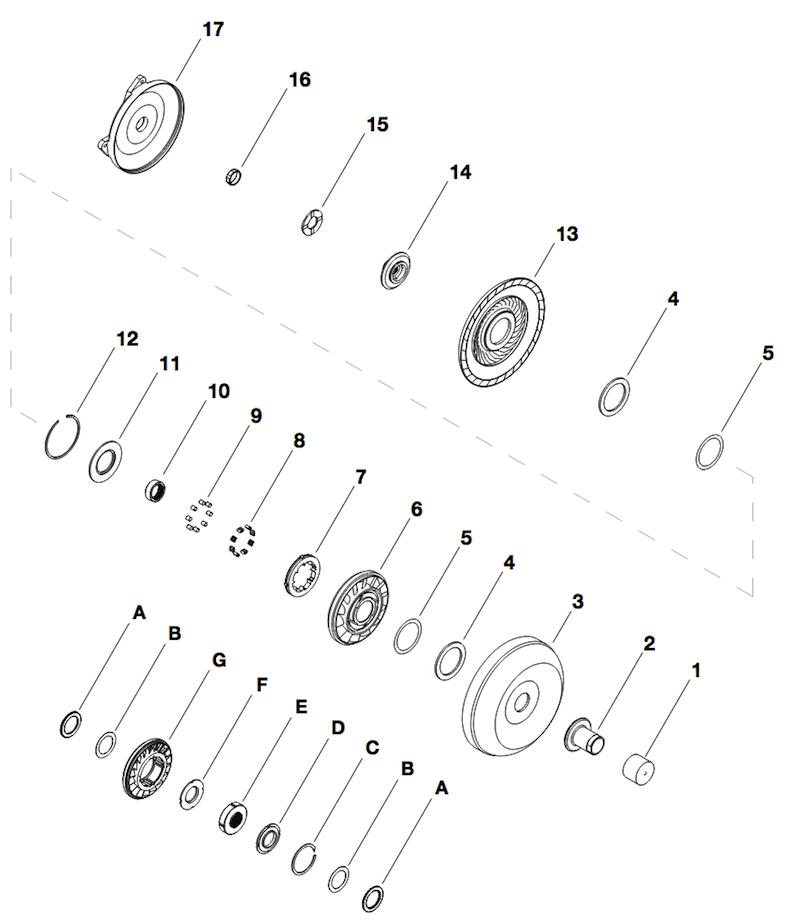 17
16
15
14
13
4
5
12
11
10
9
8
7
6
5
4
3
2
1
A
B
G
F
E
D
C
B
A