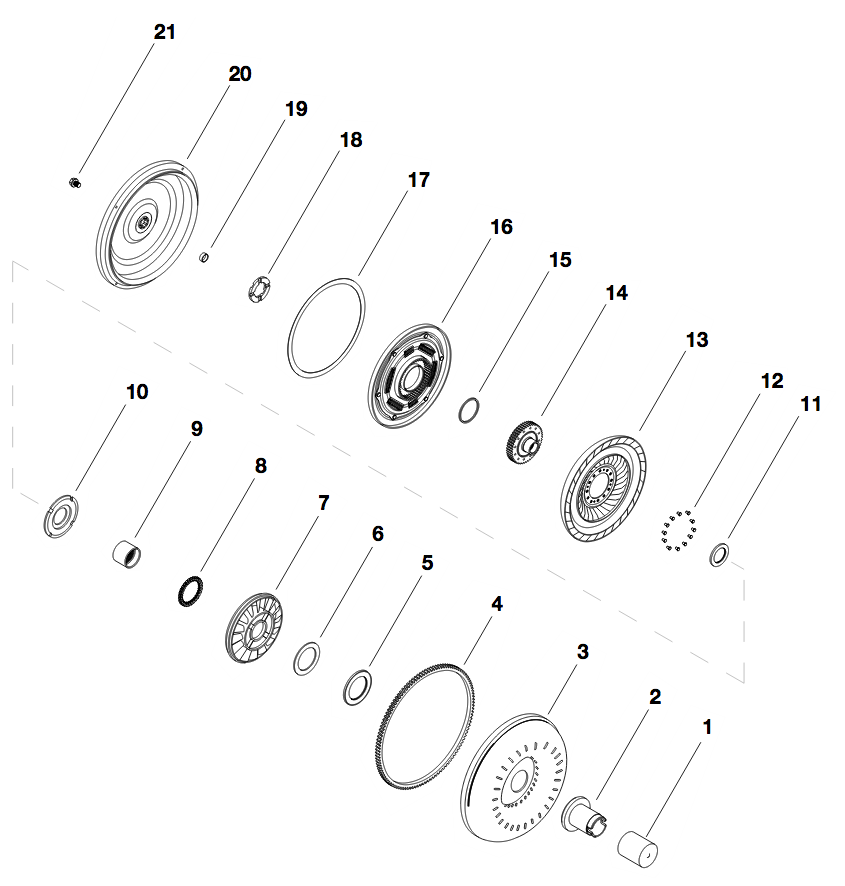 21
20
19
18
17
16
15
14
13
12
11
10
9
8
7
6
5
4
3
2
1