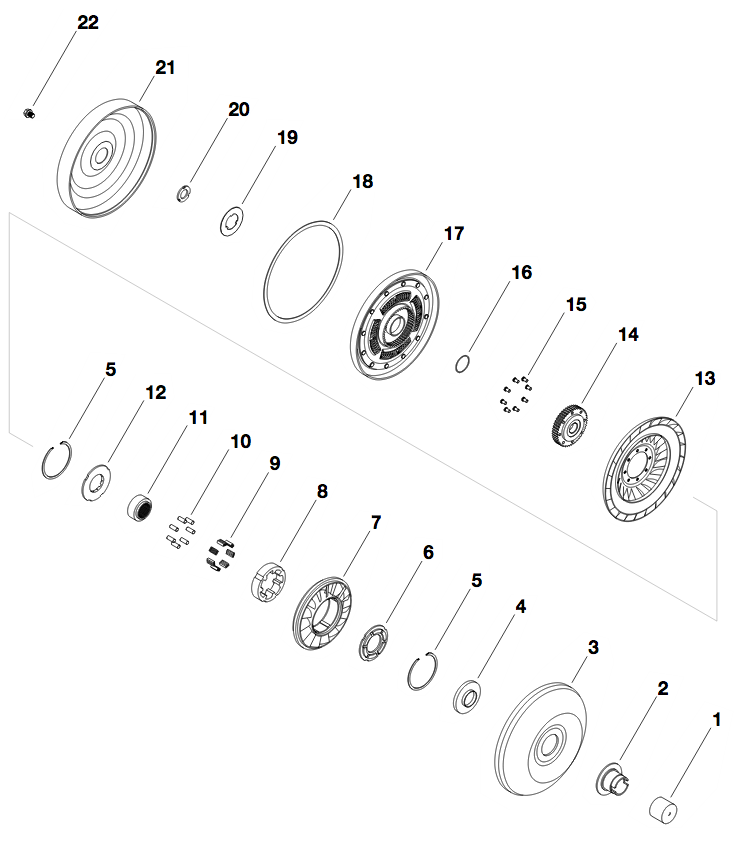 22
21
20
19
18
17
16
15
14
13
5
12
11
10
9
8
7
6
5
4
3
2
1