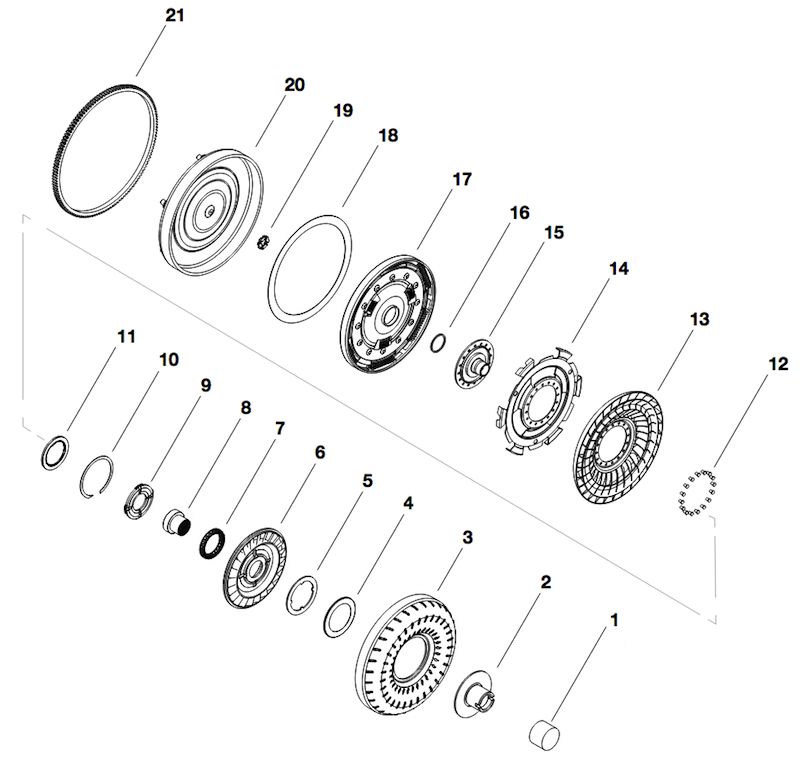 21
20
19
18
17
16
15
14
13
12
11
10
9
8
7
6
5
4
3
2
1