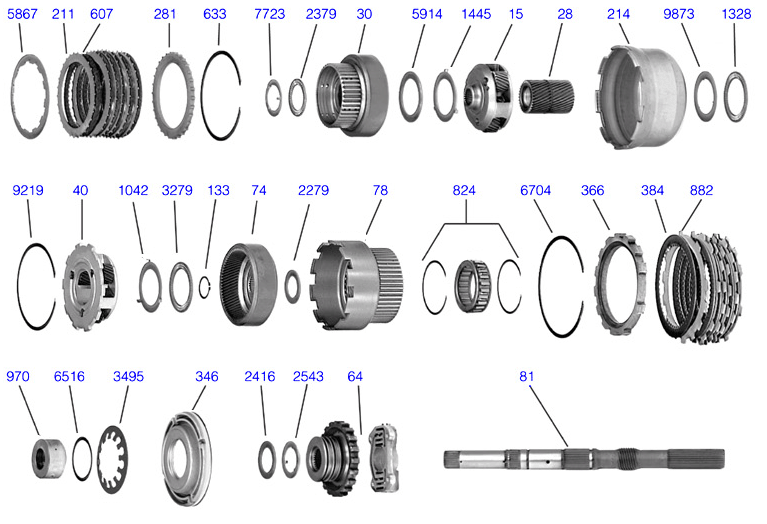 5867 211 607 281 633 7723 2379 30 5914 1445 15 28 214 9873 1328

9219 40 1042 3279 133 74 2279 78 824 6704 366 384 882

970 6516 3495 346 2416 2543 64 81