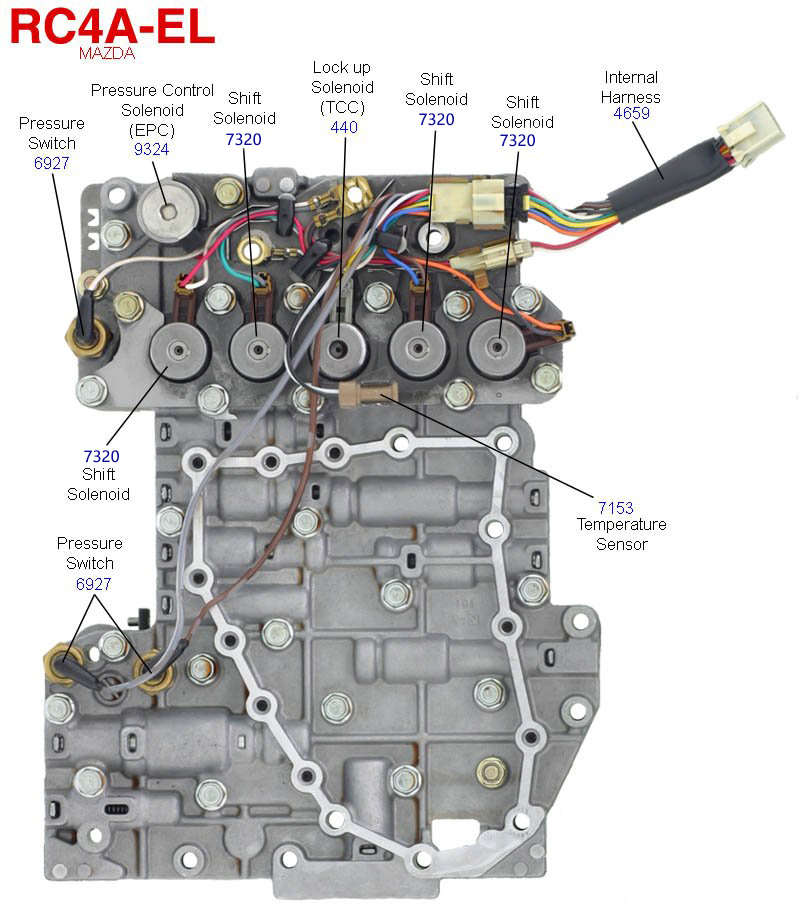 RC4A-EL
MAZDA

Pressure Switch
6927

Pressure Control Solenoid (EPC)
9324

Shift Solenoid
7320

Lock up Solenoid (TCC)
440

Shift Solenoid
7320

Shift Solenoid
7320

Internal Harness
4659

7320
Shift Solenoid

7153
Temperature Sensor

Pressure Switch
6927