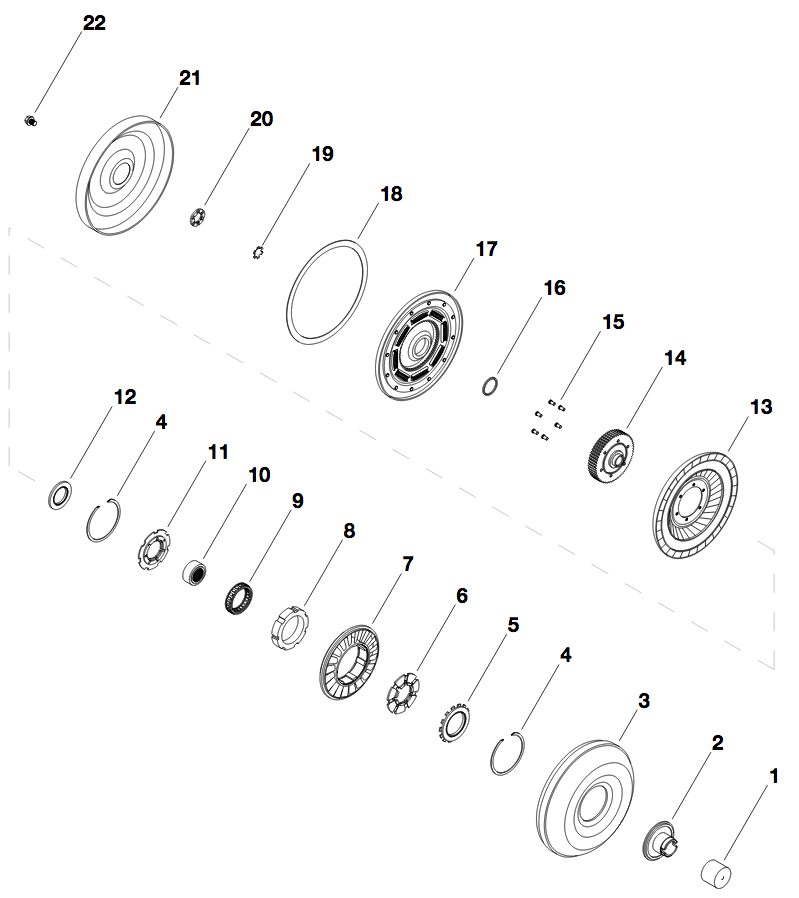 22
21
20
19
18
17
16
15
14
13
12
4
11
10
9
8
7
6
5
4
3
2
1