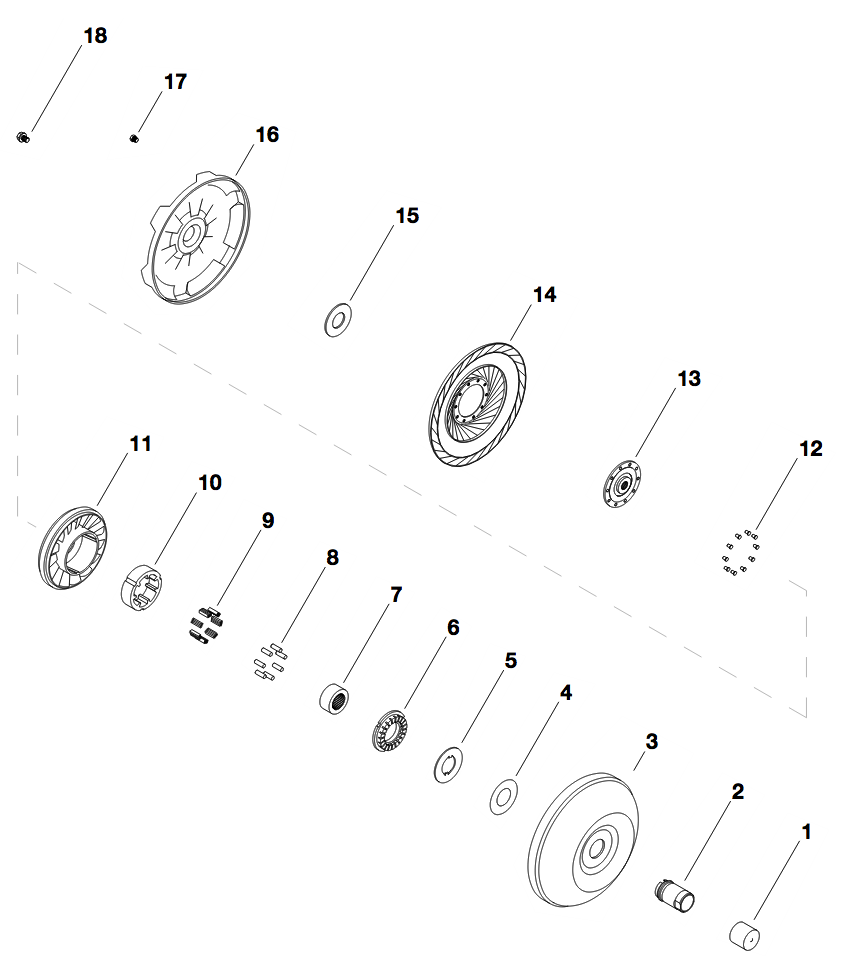 18
17
16
15
14
13
12
11
10
9
8
7
6
5
4
3
2
1