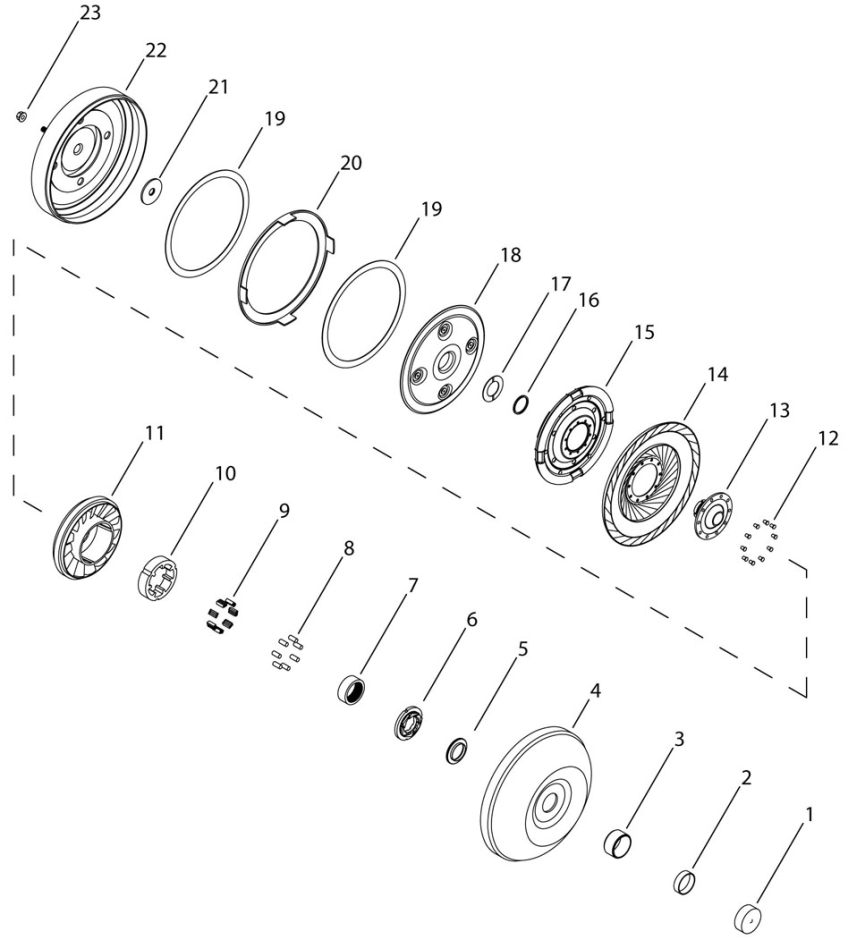 23
22
21
19
20
19
18
17
16
15
14
13
12
11
10
9
8
7
6
5
4
3
2
1