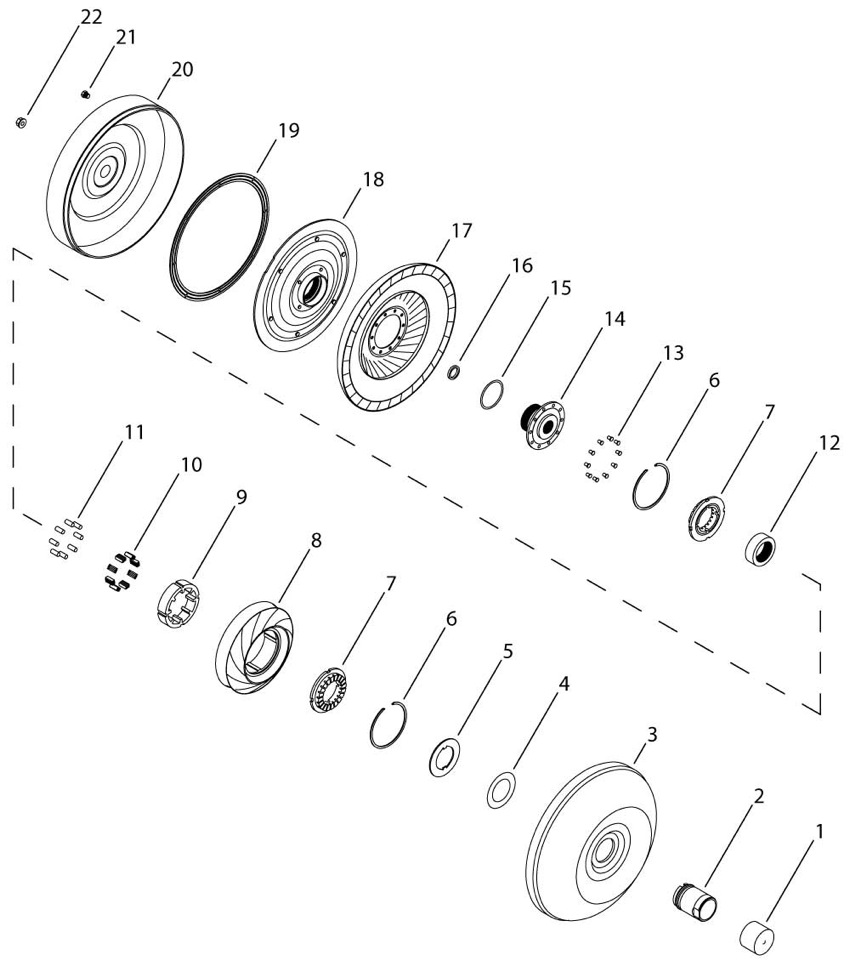 22
21
20
19
18
17
16
15
14
13
6
7
12
11
10
9
8
7
6
5
4
3
2
1