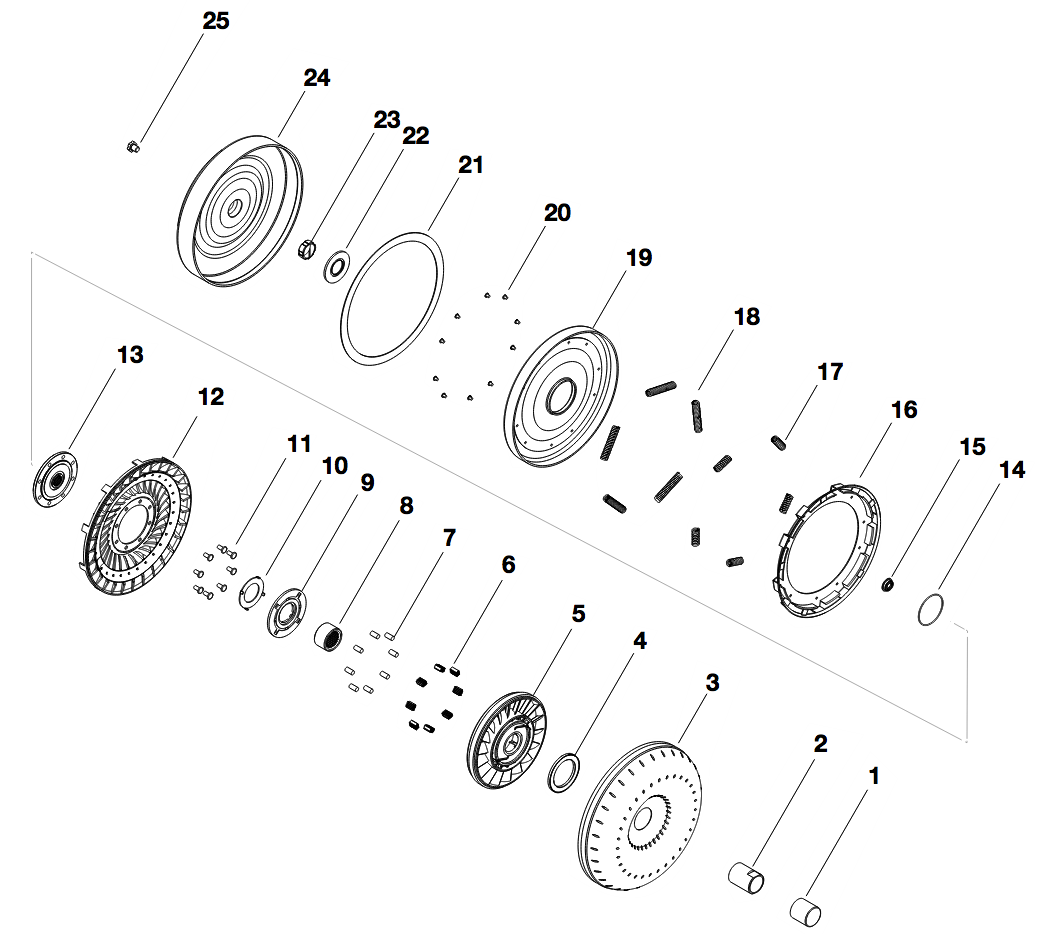 25
24
23
22
21
20
19
18
17
16
15
14
13
12
11
10
9
8
7
6
5
4
3
2
1