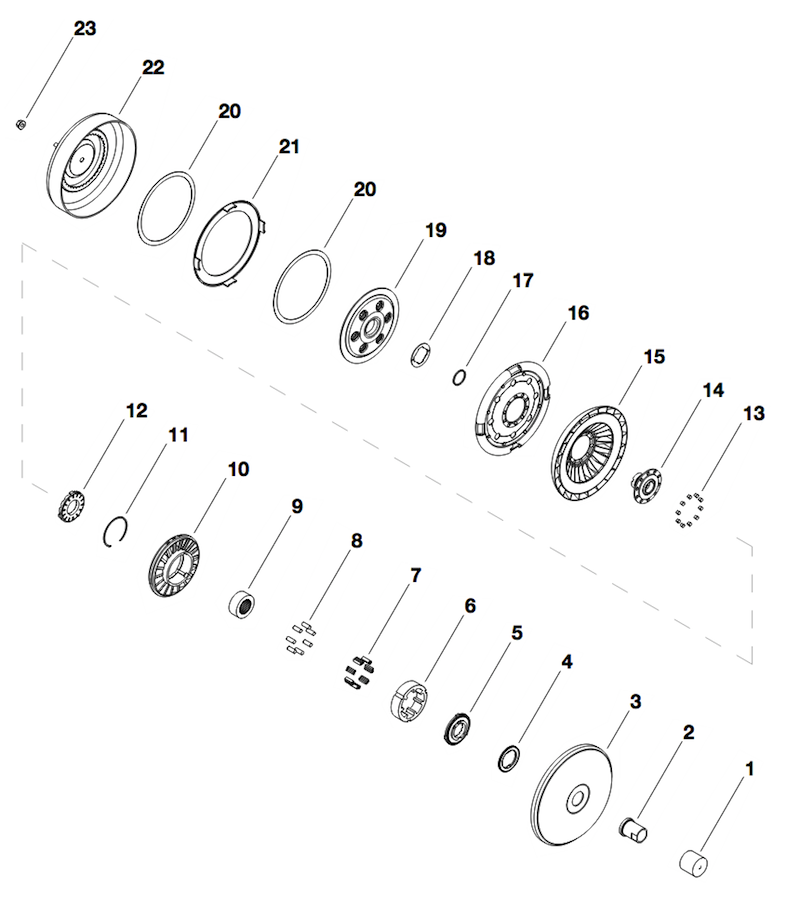 23
22
20
21
20
19
18
17
16
15
14
13
12
11
10
9
8
7
6
5
4
3
2
1